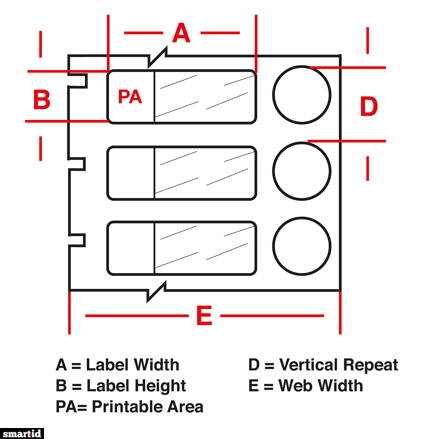 A

B

PA

D

E

A = Label Width
B = Label Height
PA= Printable Area

D = Vertical Repeat
E = Web Width

smartid